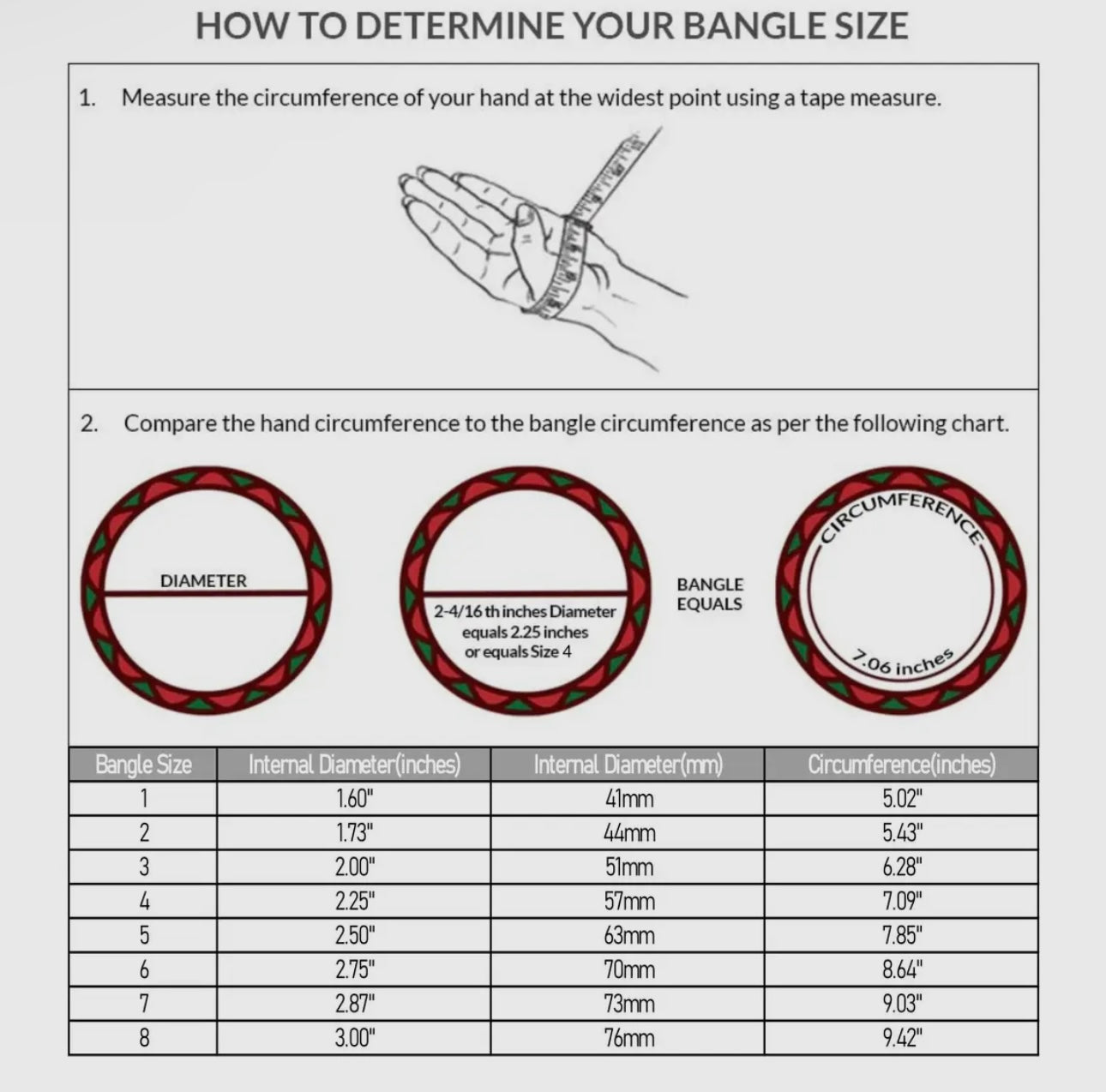 HOW TO DETERMINE YOUR BANGLE SIZE

1. Measure the circumference of your hand at the widest point using a tape measure.

2. Compare the hand circumference to the bangle circumference as per the following chart.

DIAMETER

2-4/16 th inches Diameter equals 2.25 inches or equals Size 4

BANGLE EQUALS

CIRCUMFERENCE

7.06 inches

| Bangle Size | Internal Diameter(inches) | Internal Diameter(mm) | Circumference(inches) |
|---|---|---|---|
| 1 | 1.60" | 41mm | 5.02" |
| 2 | 1.73" | 44mm | 5.43" |
| 3 | 2.00" | 51mm | 6.28" |
| 4 | 2.25" | 57mm | 7.09" |
| 5 | 2.50" | 63mm | 7.85" |
| 6 | 2.75" | 70mm | 8.64" |
| 7 | 2.87" | 73mm | 9.03" |
| 8 | 3.00" | 76mm | 9.42" |